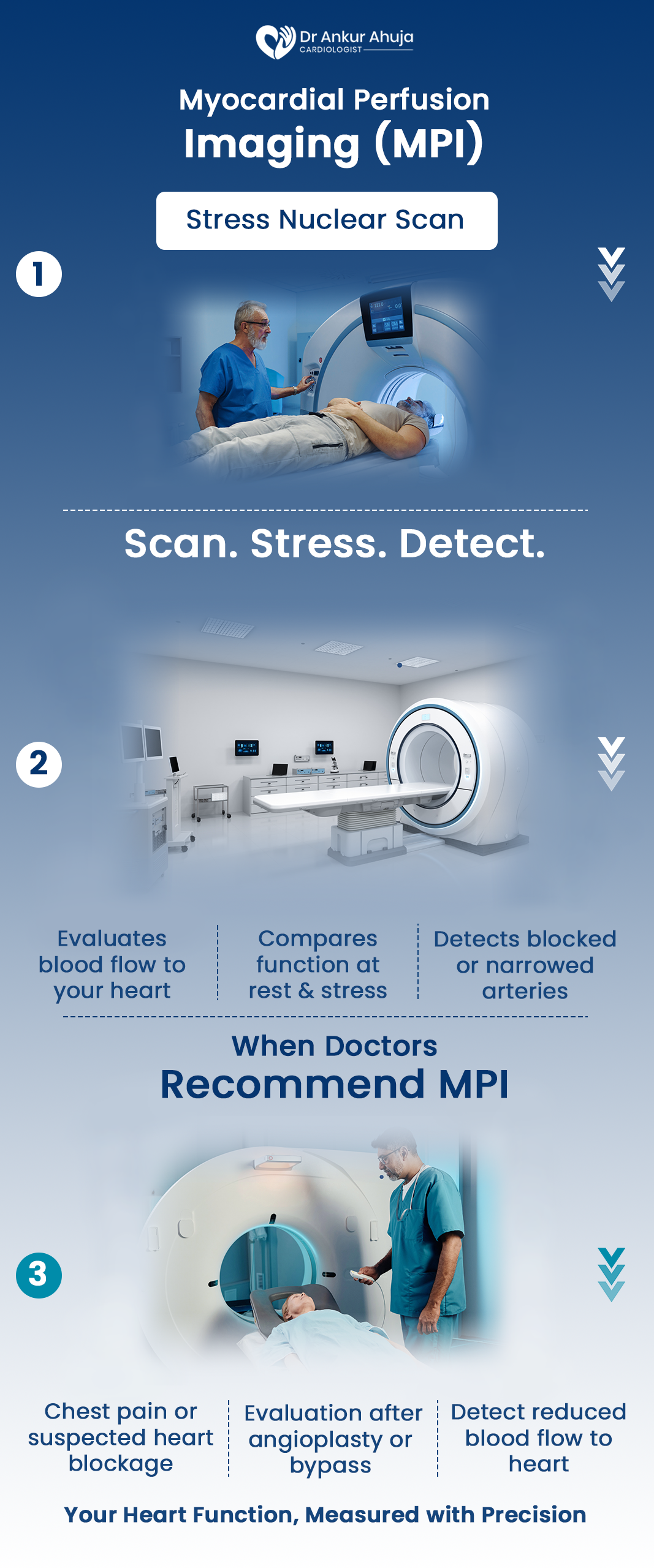 Dr Ankur Ahuja
CARDIOLOGIST

Myocardial Perfusion
Imaging (MPI)

Stress Nuclear Scan

1

Scan. Stress. Detect.

2

Evaluates blood flow to your heart

Compares function at rest & stress

Detects blocked or narrowed arteries

When Doctors
Recommend MPI

3

Chest pain or suspected heart blockage

Evaluation after angioplasty or bypass

Detect reduced blood flow to heart

Your Heart Function, Measured with Precision